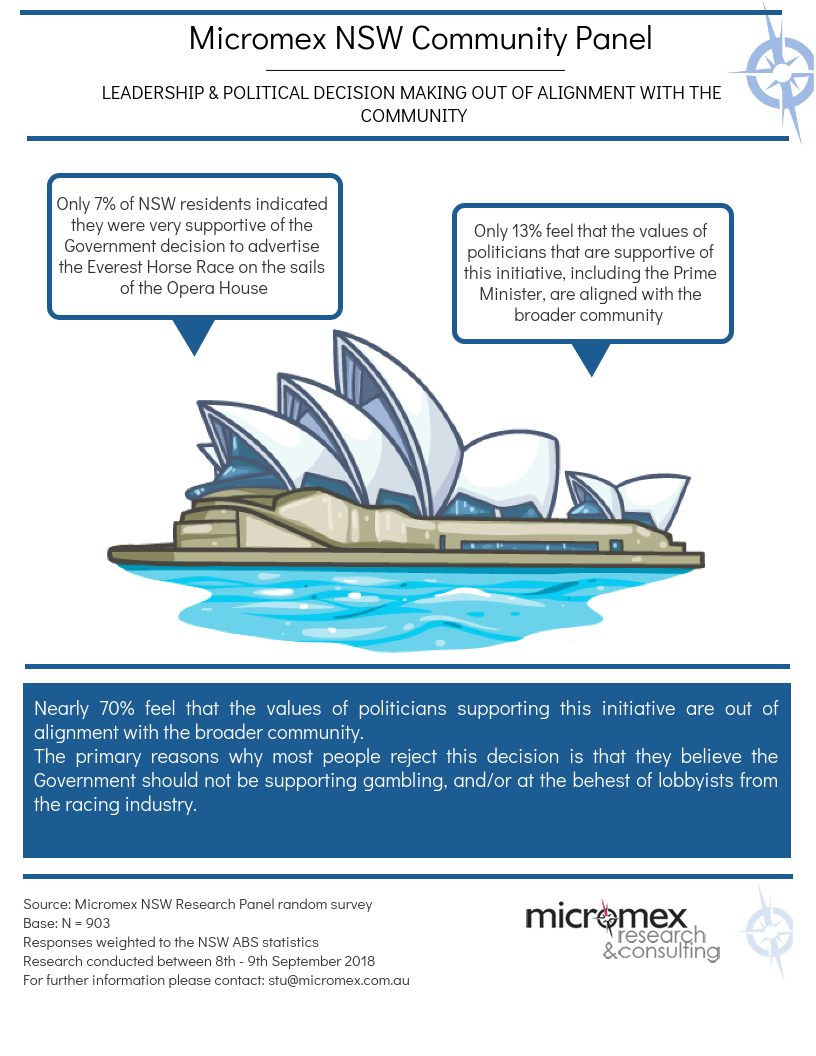 Micromex NSW Community Panel

LEADERSHIP & POLITICAL DECISION MAKING OUT OF ALIGNMENT WITH THE COMMUNITY

Only 7% of NSW residents indicated they were very supportive of the Government decision to advertise the Everest Horse Race on the sails of the Opera House

Only 13% feel that the values of politicians that are supportive of this initiative, including the Prime Minister, are aligned with the broader community

Nearly 70% feel that the values of politicians supporting this initiative are out of alignment with the broader community.
The primary reasons why most people reject this decision is that they believe the Government should not be supporting gambling, and/or at the behest of lobbyists from the racing industry.

Source: Micromex NSW Research Panel random survey
Base: N = 903
Responses weighted to the NSW ABS statistics
Research conducted between 8th - 9th September 2018
For further information please contact: stu@micromex.com.au

micromex research &consulting